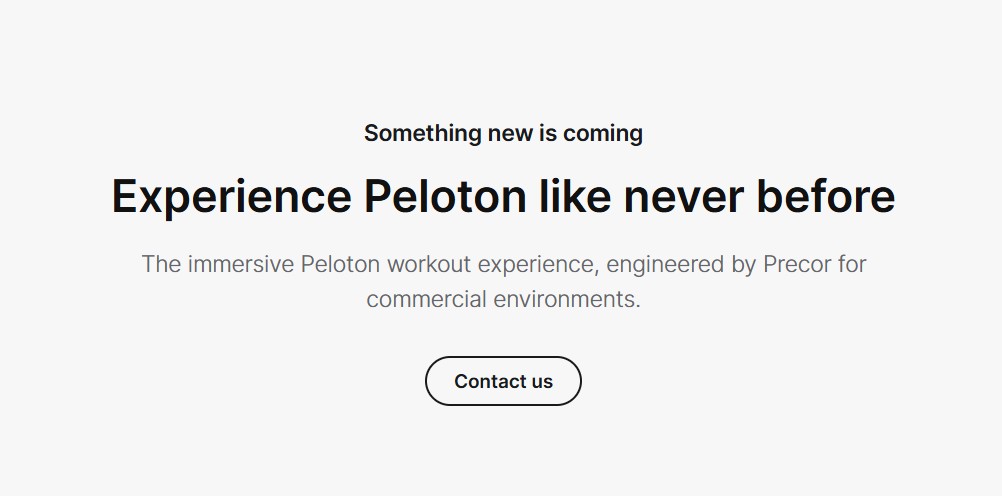 Something new is coming

Experience Peloton like never before

The immersive Peloton workout experience, engineered by Precor for commercial environments.

Contact us